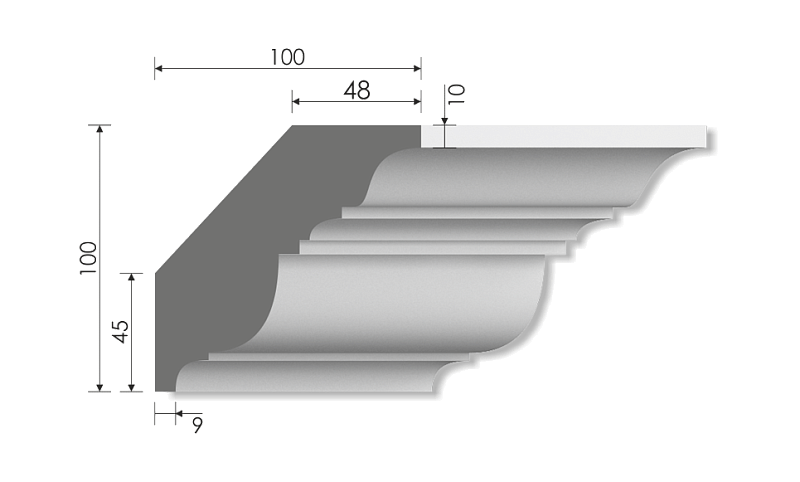 100
48
10
100
45
9